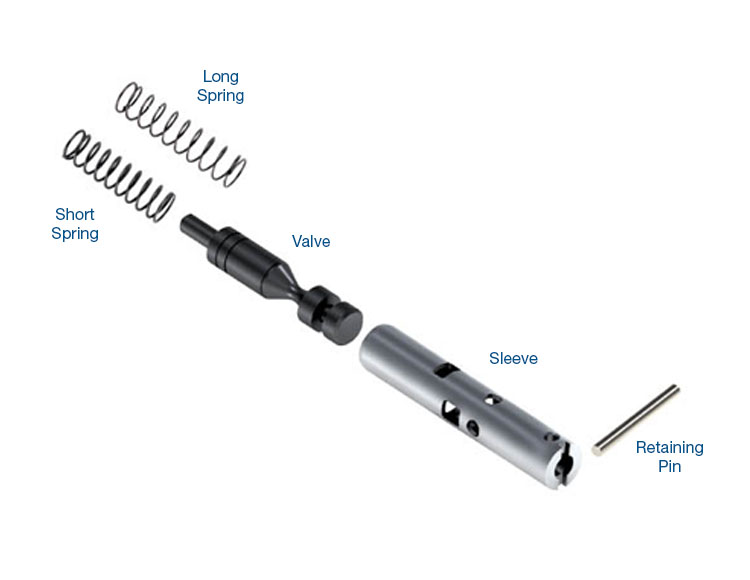 Long Spring

Short Spring

Valve

Sleeve

Retaining Pin