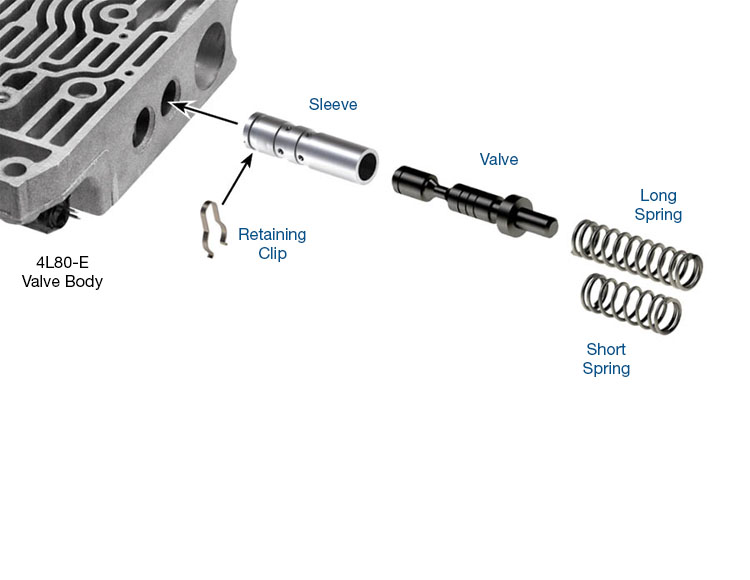 Sleeve

Valve

Long Spring

Retaining Clip

4L80-E Valve Body

Short Spring