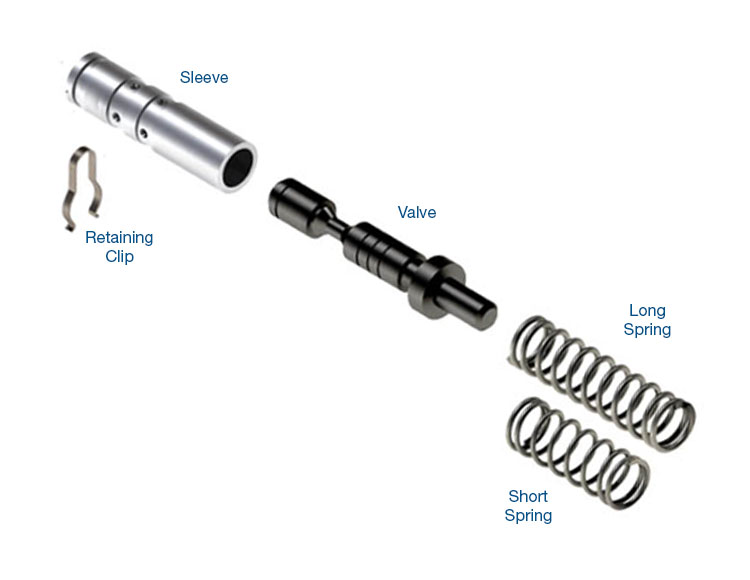 Sleeve

Retaining Clip

Valve

Long Spring

Short Spring